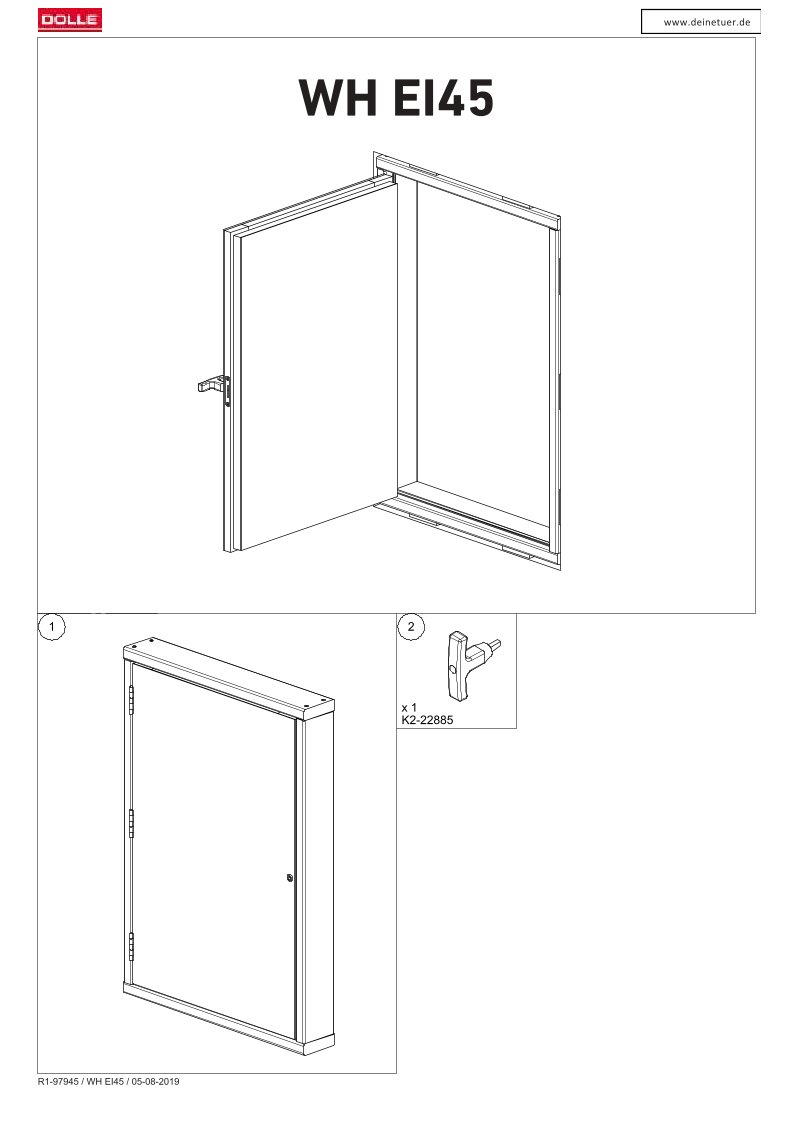 DOLLE

www.deinetuer.de

WH EI45

1

2

x 1
K2-22885

R1-97945 / WH EI45 / 05-08-2019